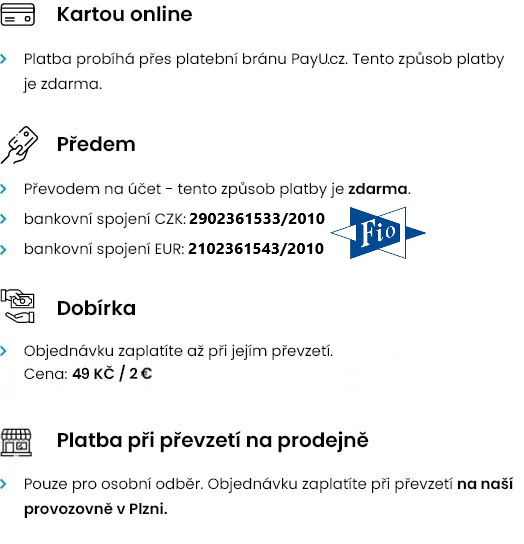 Kartou online

› Platba probíhá přes platební bránu PayU.cz. Tento způsob platby je zdarma.

Předem

› Převodem na účet - tento způsob platby je zdarma.
› bankovní spojení CZK: 2902361533/2010
› bankovní spojení EUR: 2102361543/2010

Fio

Dobírka

› Objednávku zaplatíte až při jejím převzetí.
Cena: 49 KČ / 2 €

Platba při převzetí na prodejně

› Pouze pro osobní odběr. Objednávku zaplatíte při převzetí na naší provozovně v Plzni.